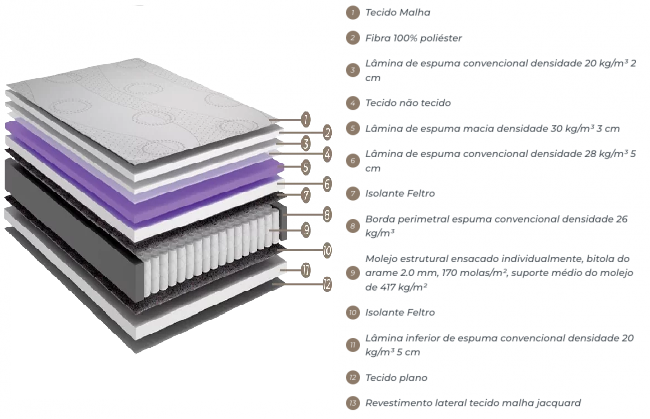 1
2
3
4
5
6
7
8
9
10
11
12

1 Tecido Malha

2 Fibra 100% poliéster

3 Lâmina de espuma convencional densidade 20 kg/m³ 2 cm

4 Tecido não tecido

5 Lâmina de espuma macia densidade 30 kg/m³ 3 cm

6 Lâmina de espuma convencional densidade 28 kg/m³ 5 cm

7 Isolante Feltro

8 Borda perimetral espuma convencional densidade 26 kg/m³

9 Molejo estrutural ensacado individualmente, bitola do arame 2.0 mm, 170 molas/m², suporte médio do molejo de 417 kg/m²

10 Isolante Feltro

11 Lâmina inferior de espuma convencional densidade 20 kg/m³ 5 cm

12 Tecido plano

13 Revestimento lateral tecido malha jacquard